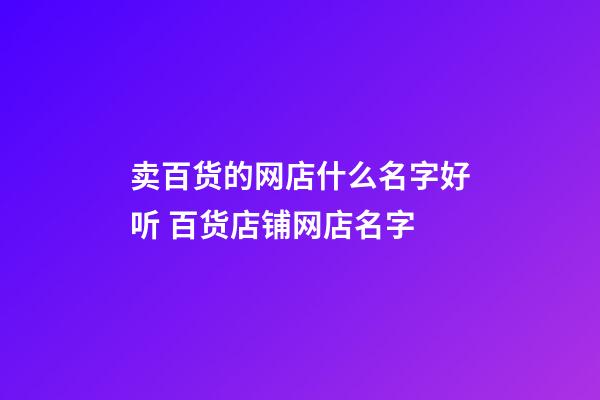 卖百货的网店什么名字好听 百货店铺网店名字